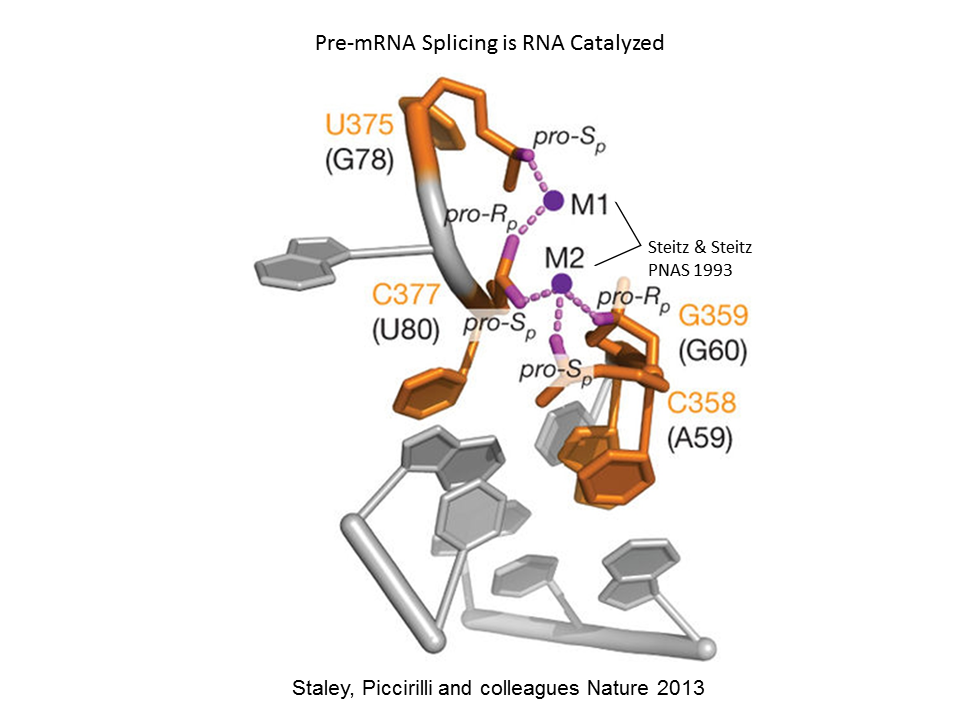 Pre-mRNA Splicing is RNA Catalyzed

U375
(G78)

pro-$S_p$

M1

pro-$R_p$

M2

Steitz & Steitz
PNAS 1993

C377
(U80)

pro-$S_p$

pro-$R_p$

G359
(G60)

pro-$S_p$

C358
(A59)

Staley, Piccirilli and colleagues Nature 2013